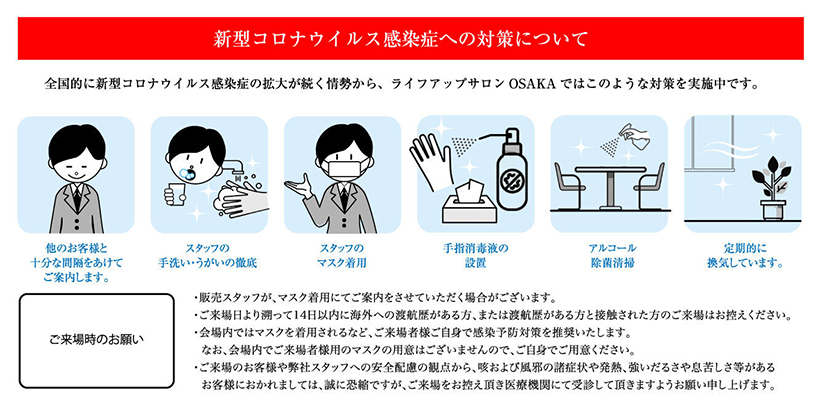 新型コロナウイルス感染症への対策について

全国的に新型コロナウイルス感染症の拡大が続く情勢から、ライフアップサロン OSAKA ではこのような対策を実施中です。

他のお客様と十分な間隔をあけてご案内します。

スタッフの手洗い・うがいの徹底

スタッフのマスク着用

手指消毒液の設置

アルコール除菌清掃

定期的に換気しています。

ご来場時のお願い

・販売スタッフが、マスク着用にてご案内をさせていただく場合がございます。
・ご来場日より遡って14日以内に海外への渡航歴がある方、または渡航歴がある方と接触された方のご来場はお控えください。
・会場内ではマスクを着用されるなど、ご来場者様ご自身で感染予防対策を推奨いたします。
なお、会場内でご来場者様用のマスクの用意はございませんので、ご自身でご用意ください。
・ご来場のお客様や弊社スタッフへの安全配慮の観点から、咳および風邪の諸症状や発熱、強いだるさや息苦しさ等があるお客様におかれましては、誠に恐縮ですが、ご来場をお控え頂き医療機関にて受診して頂きますようお願い申し上げます。