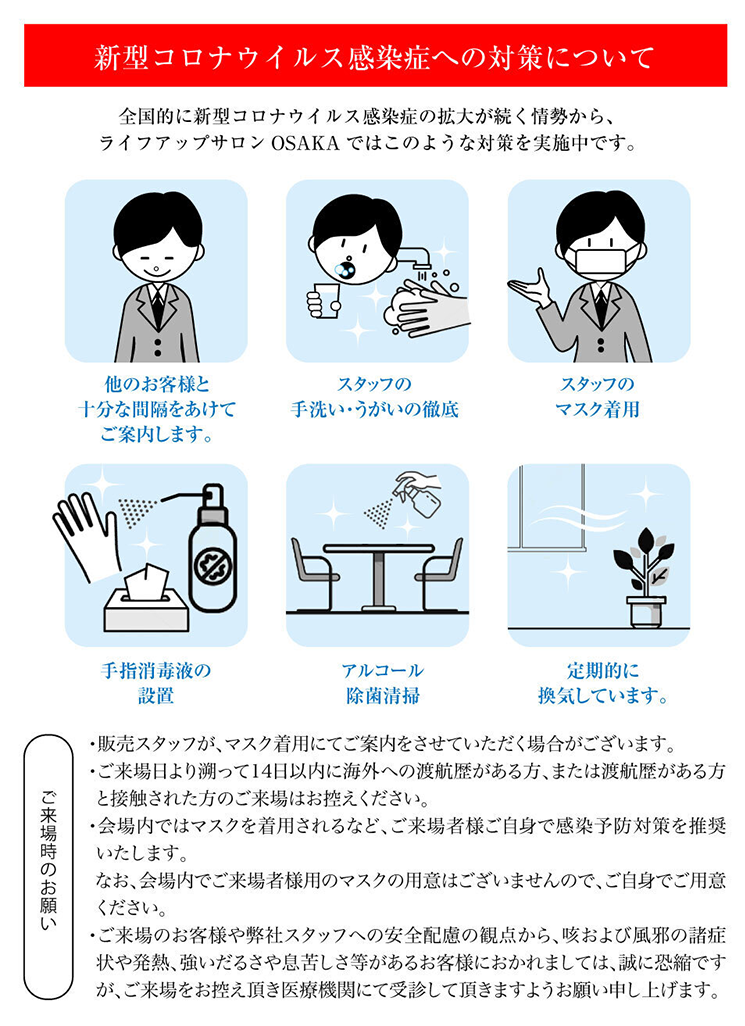 新型コロナウイルス感染症への対策について

全国的に新型コロナウイルス感染症の拡大が続く情勢から、ライフアップサロン OSAKA ではこのような対策を実施中です。

他のお客様と十分な間隔をあけてご案内します。

スタッフの手洗い・うがいの徹底

スタッフのマスク着用

手指消毒液の設置

アルコール除菌清掃

定期的に換気しています。

ご来場時のお願い

・販売スタッフが、マスク着用にてご案内をさせていただく場合がございます。
・ご来場日より遡って14日以内に海外への渡航歴がある方、または渡航歴がある方と接触された方のご来場はお控えください。
・会場内ではマスクを着用されるなど、ご来場者様ご自身で感染予防対策を推奨いたします。
なお、会場内でご来場者様用のマスクの用意はございませんので、ご自身でご用意ください。
・ご来場のお客様や弊社スタッフへの安全配慮の観点から、咳および風邪の諸症状や発熱、強いだるさや息苦しさ等があるお客様におかれましては、誠に恐縮ですが、ご来場をお控え頂き医療機関にて受診して頂きますようお願い申し上げます。